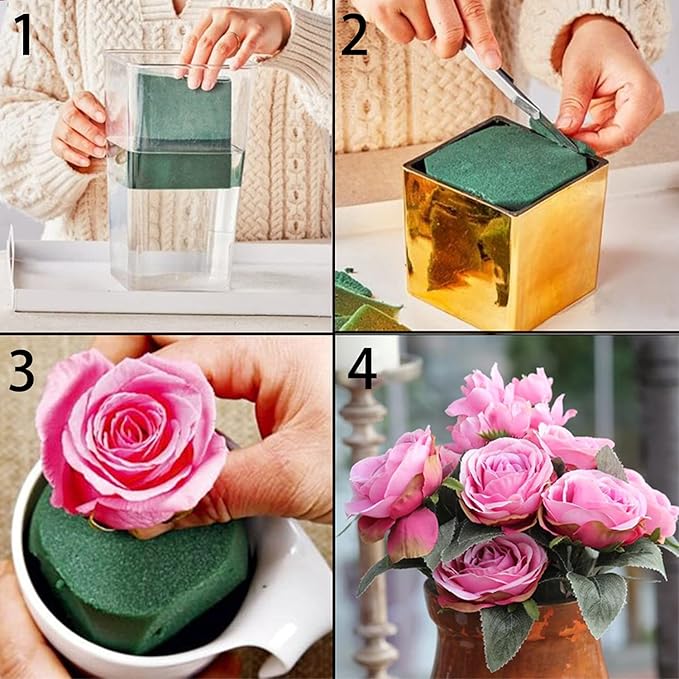 1
2
3
4