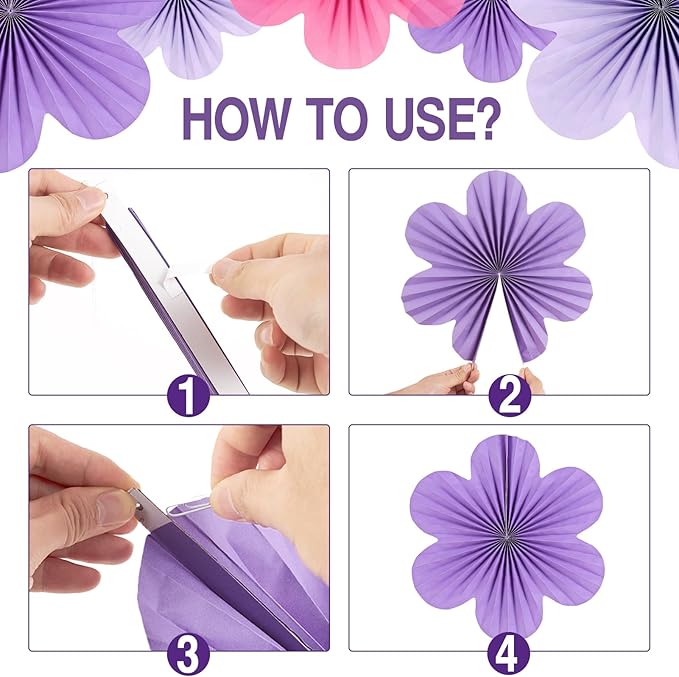 HOW TO USE?

1

2

3

4