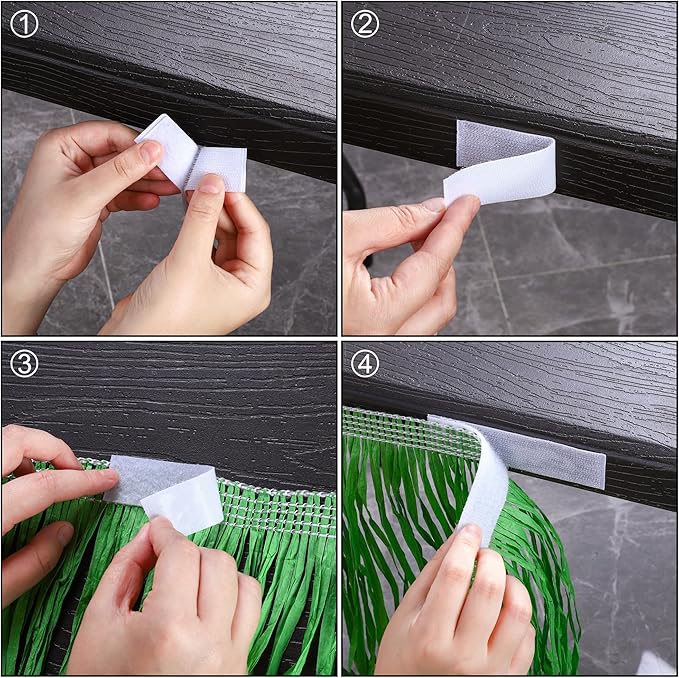 ①
②
③
④